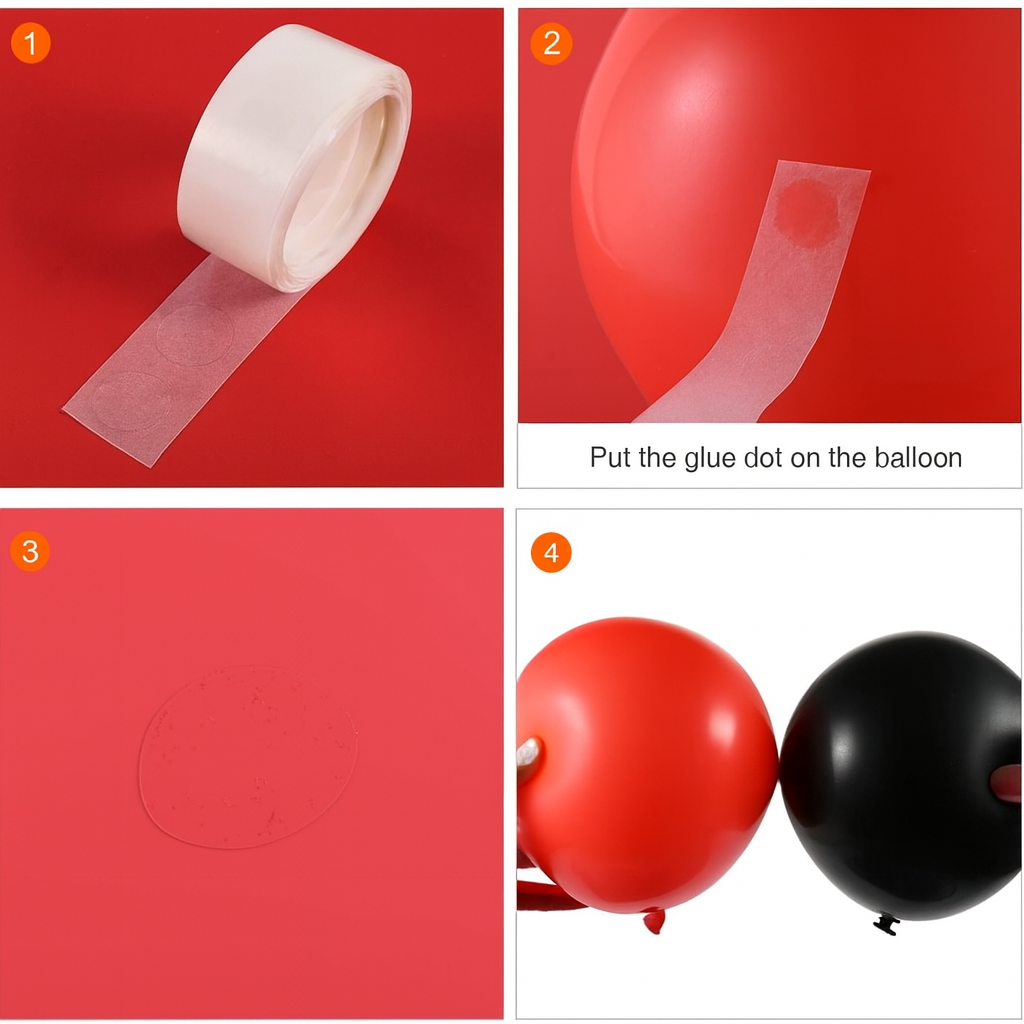 1

2

Put the glue dot on the balloon

3

4